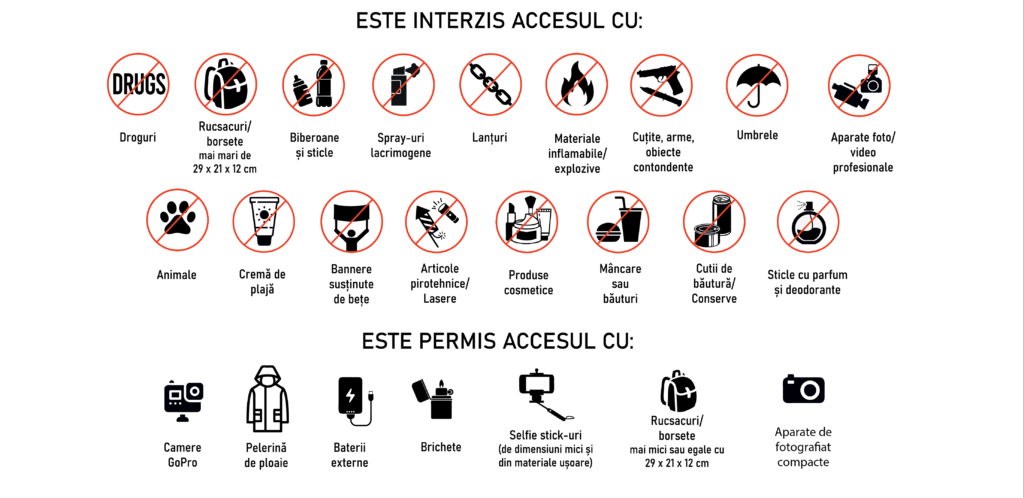 ESTE INTERZIS ACCESUL CU:

DRUGS

Droguri

Rucsacuri/ borsete mai mari de 29 x 21 x 12 cm

Biberoane și sticle

Spray-uri lacrimogene

Lanțuri

Materiale inflamabile/ explozive

Cuțite, arme, obiecte contondente

Umbrele

Aparate foto/ video profesionale

Animale

Cremă de plajă

Bannere susținute de bețe

Articole pirotehnice/ Lasere

Produse cosmetice

Mâncare sau băuturi

Cutii de băutură/ Conserve

Sticle cu parfum și deodorante

ESTE PERMIS ACCESUL CU:

Camere GoPro

Pelerină de ploaie

Baterii externe

Brichete

Selfie stick-uri (de dimensiuni mici și din materiale ușoare)

Rucsacuri/ borsete mai mici sau egale cu 29 x 21 x 12 cm

Aparate de fotografiat compacte